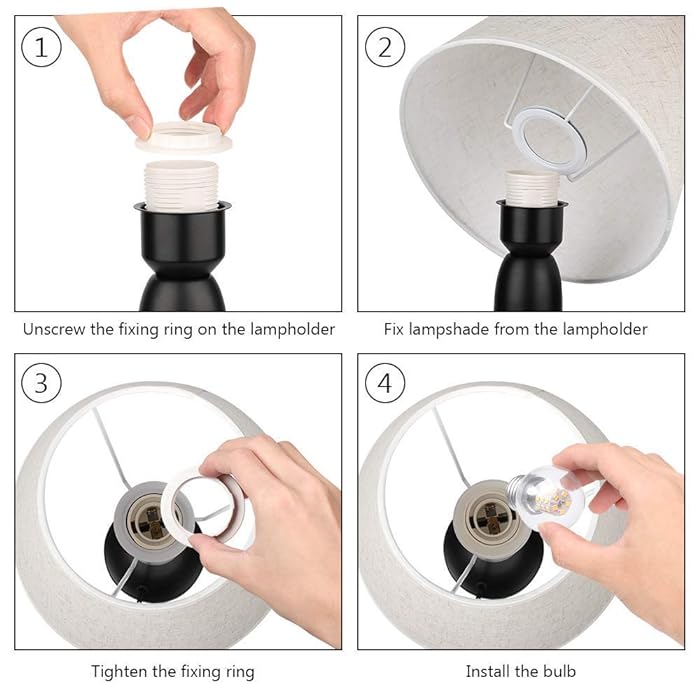 1

Unscrew the fixing ring on the lampholder

2

Fix lampshade from the lampholder

3

Tighten the fixing ring

4

Install the bulb