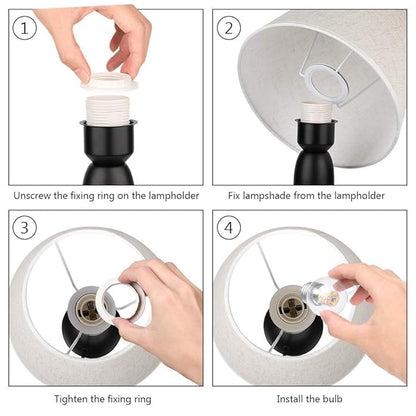 1

Unscrew the fixing ring on the lampholder

2

Fix lampshade from the lampholder

3

Tighten the fixing ring

4

Install the bulb