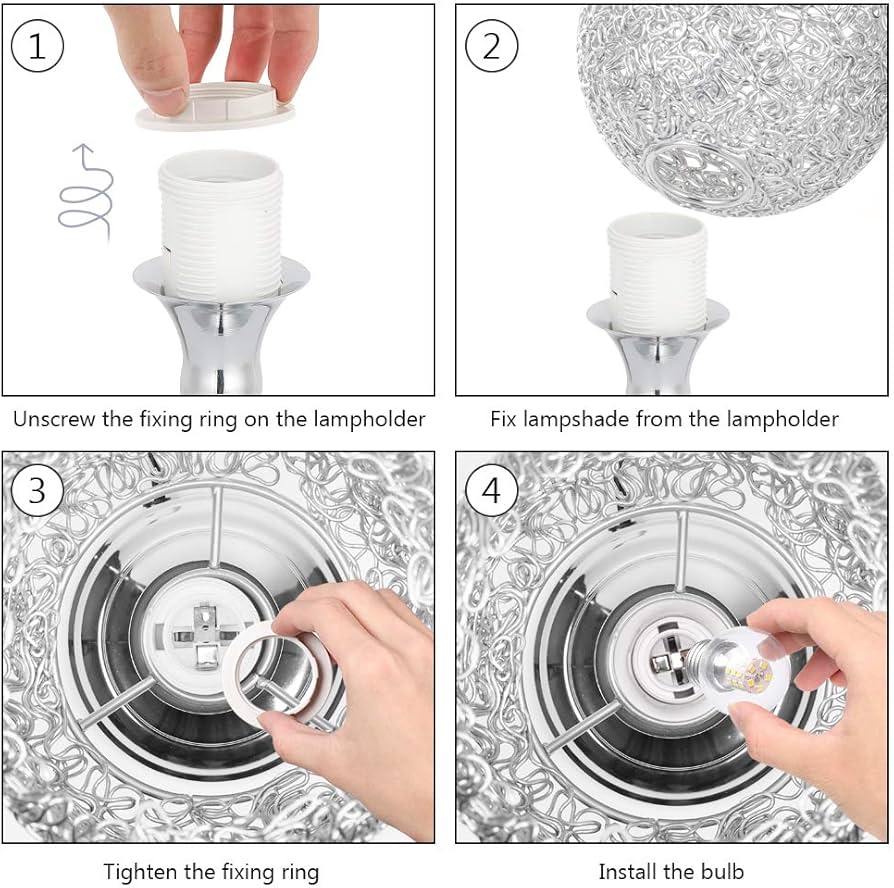 1

Unscrew the fixing ring on the lampholder

2

Fix lampshade from the lampholder

3

Tighten the fixing ring

4

Install the bulb