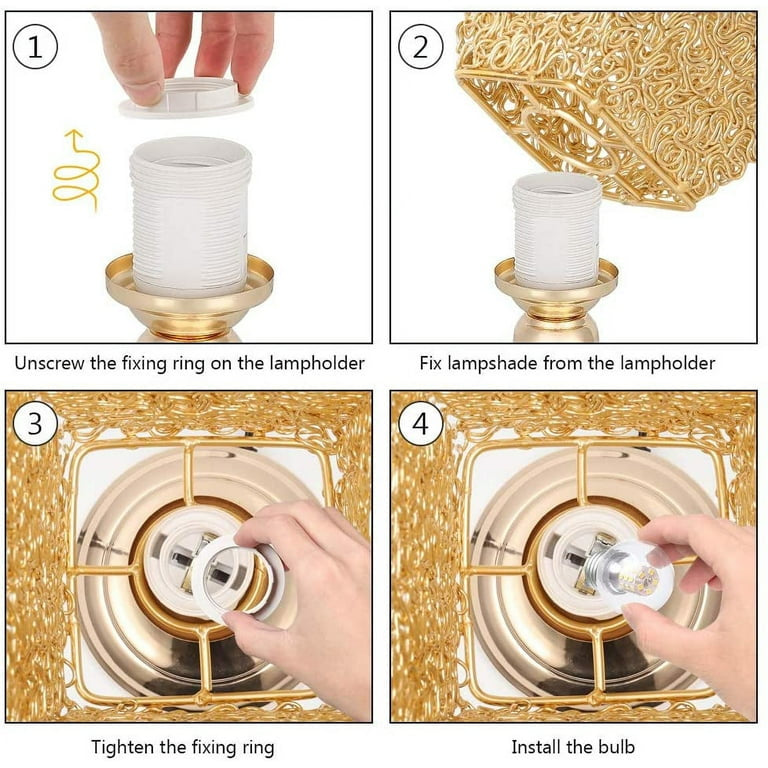 1

Unscrew the fixing ring on the lampholder

2

Fix lampshade from the lampholder

3

Tighten the fixing ring

4

Install the bulb