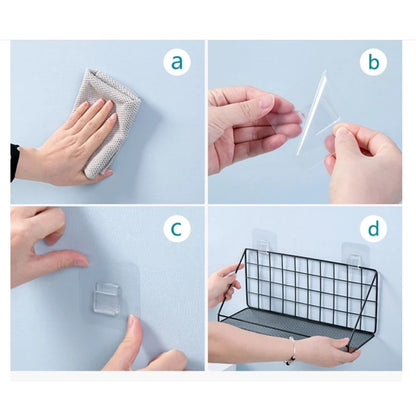 a

b

c

d